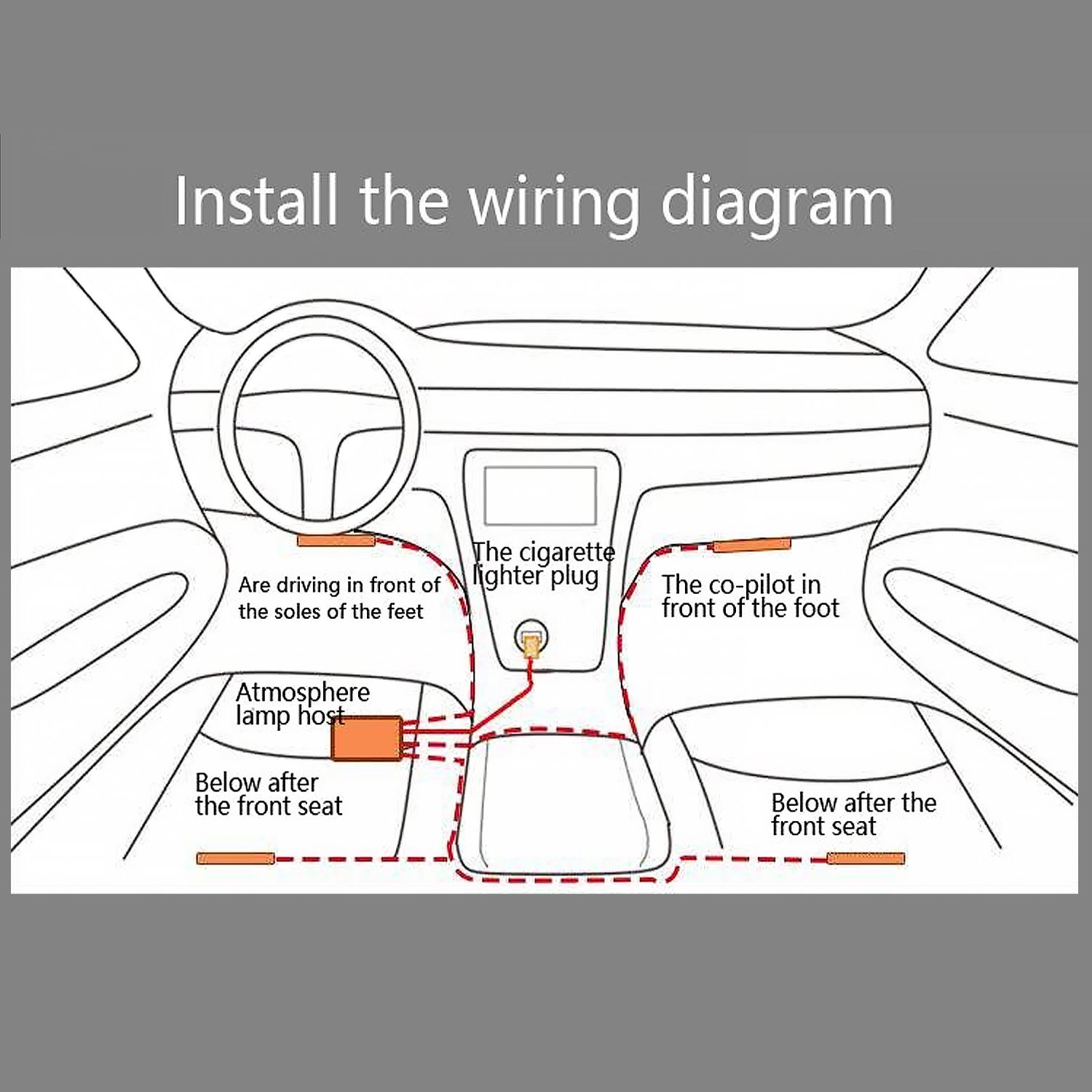 Install the wiring diagram

Are driving in front of the soles of the feet

The cigarette lighter plug

The co-pilot in front of the foot

Atmosphere lamp host

Below after the front seat

Below after the front seat